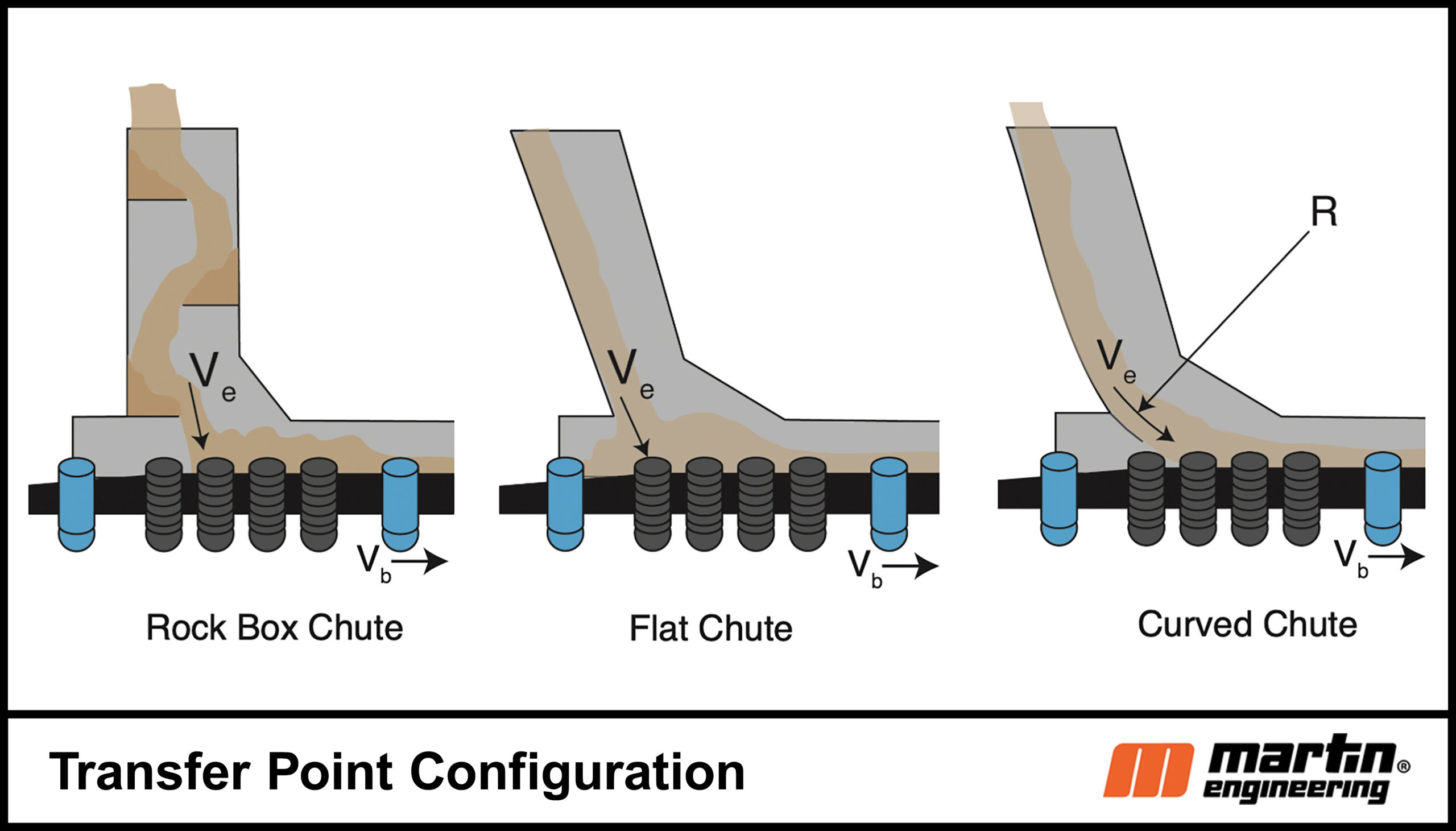 $V_e$

$V_b$

Rock Box Chute

$V_e$

$V_b$

Flat Chute

R

$V_e$

$V_b$

Curved Chute

Transfer Point Configuration

martin® engineering